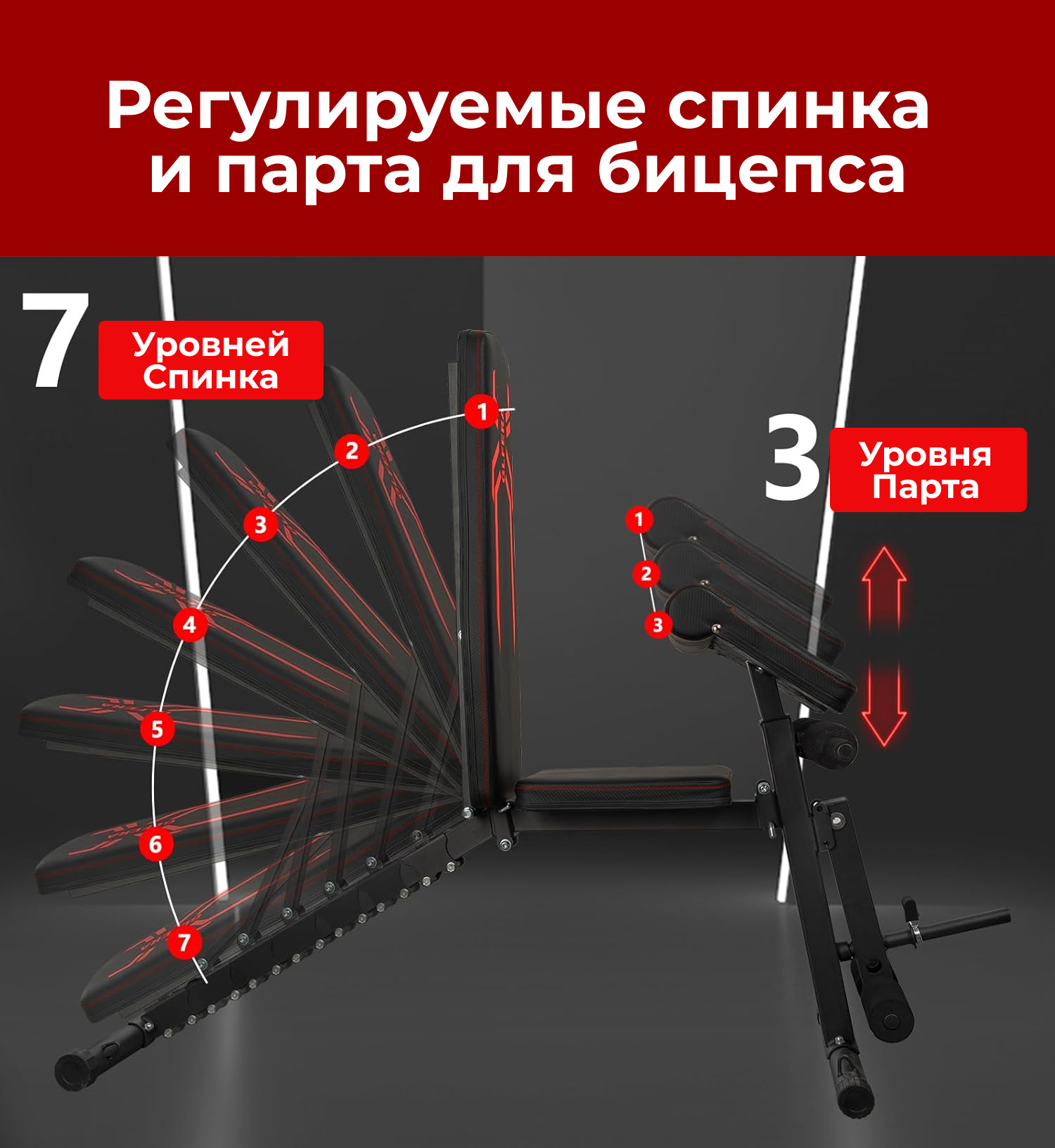 Регулируемые спинка и парта для бицепса

7 Уровней Спинка

1
2
3
4
5
6
7

3 Уровня Парта

1
2
3