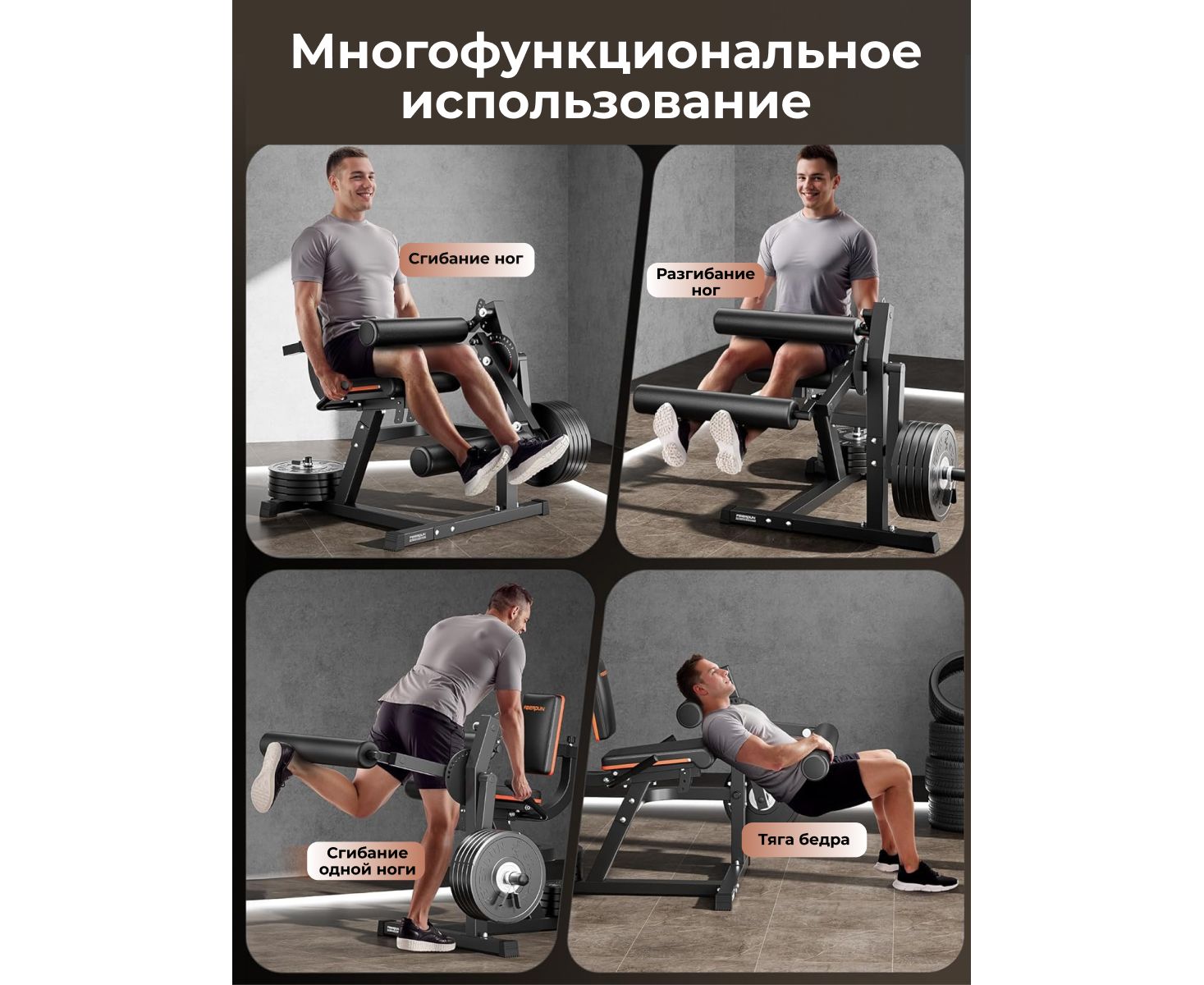 Многофункциональное использование

Сгибание ног

Разгибание ног

Сгибание одной ноги

Тяга бедра