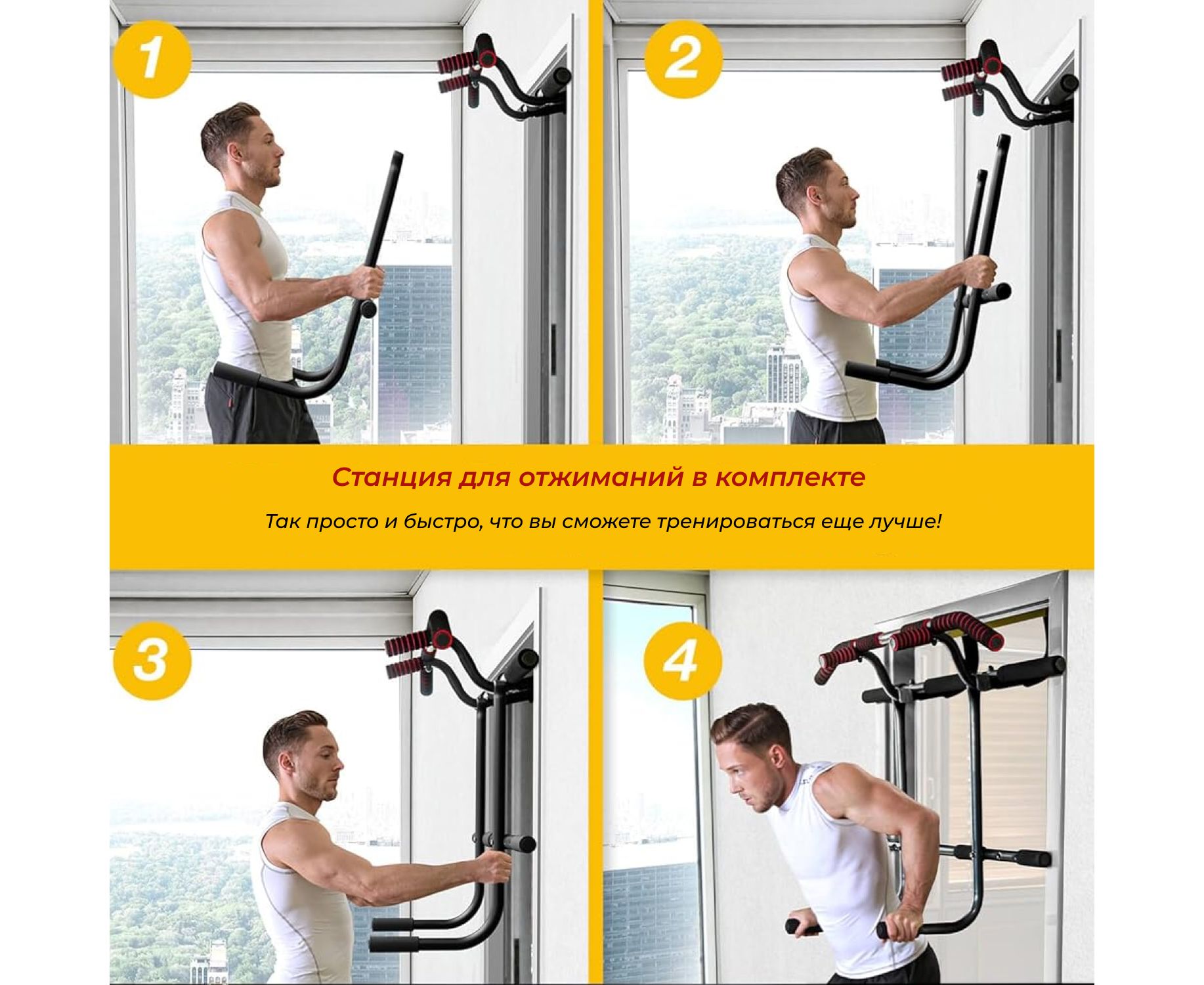 1

2

Станция для отжиманий в комплекте

Так просто и быстро, что вы сможете тренироваться еще лучше!

3

4