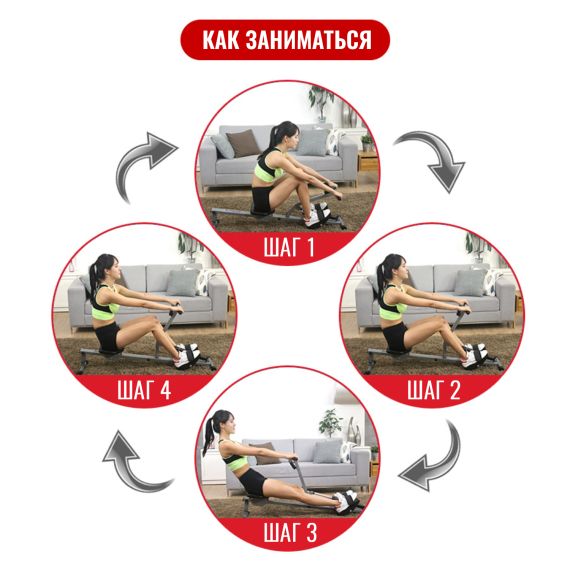 КАК ЗАНИМАТЬСЯ

ШАГ 1

ШАГ 2

ШАГ 3

ШАГ 4