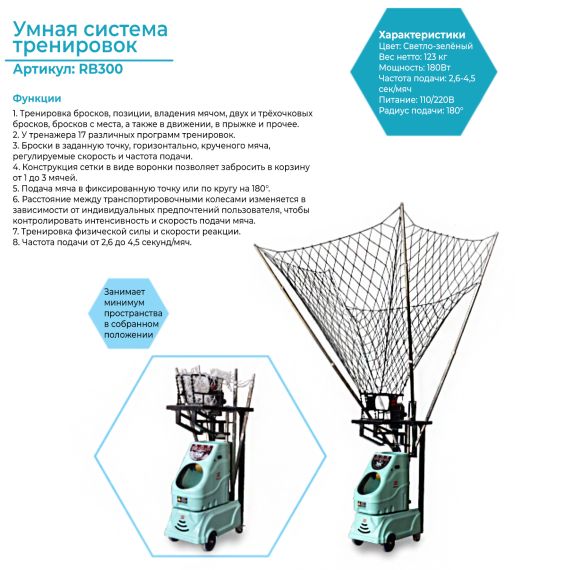 Умная система тренировок

Артикул: RB300

Характеристики
Цвет: Светло-зелёный
Вес нетто: 123 кг
Мощность: 180Вт
Частота подачи: 2,6-4,5 сек/мяч
Питание: 110/220В
Радиус подачи: 180°

Функции

1. Тренировка бросков, позиции, владения мячом, двух и трёхочковых бросков, бросков с места, а также в движении, в прыжке и прочее.
2. У тренажера 17 различных программ тренировок.
3. Броски в заданную точку, горизонтально, крученого мяча, регулируемые скорость и частота подачи.
4. Конструкция сетки в виде воронки позволяет забросить в корзину от 1 до 3 мячей.
5. Подача мяча в фиксированную точку или по кругу на 180°.
6. Расстояние между транспортировочными колесами изменяется в зависимости от индивидуальных предпочтений пользователя, чтобы контролировать интенсивность и скорость подачи мяча.
7. Тренировка физической силы и скорости реакции.
8. Частота подачи от 2,6 до 4,5 секунд/мяч.

Занимает минимум пространства в собранном положении